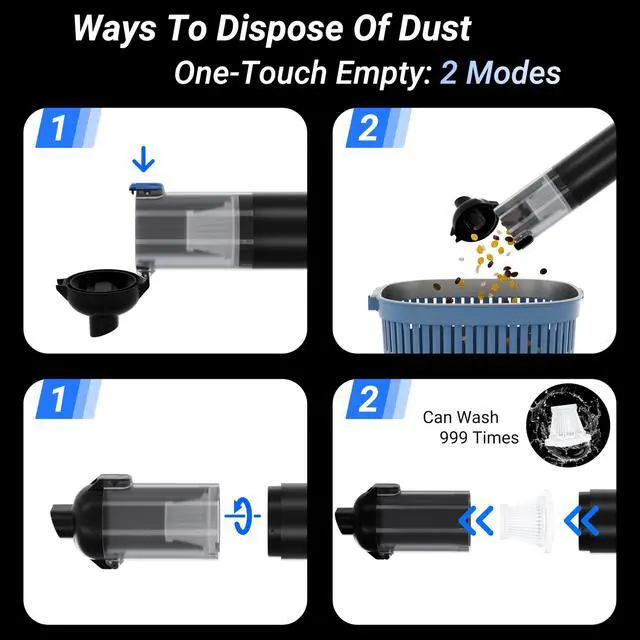 Ways To Dispose Of Dust
One-Touch Empty: 2 Modes

1

2

1

2

Can Wash
999 Times