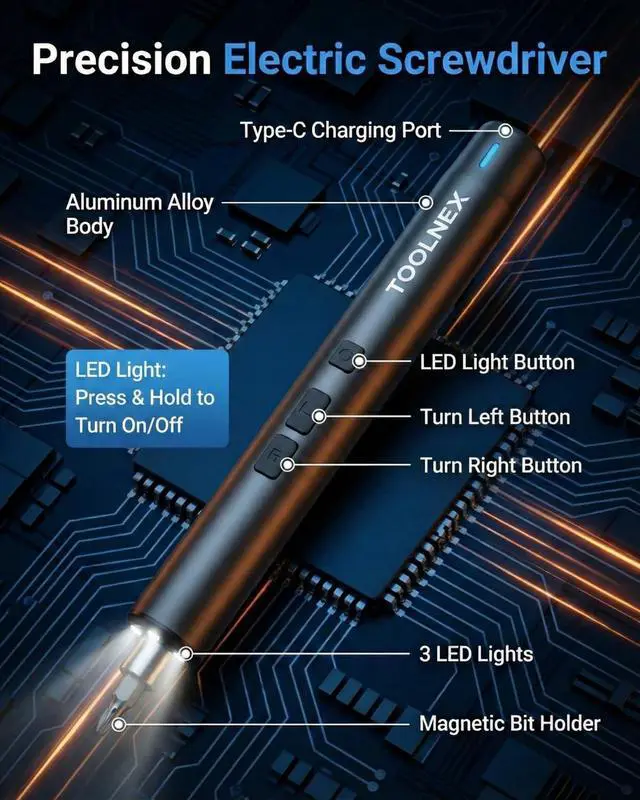 Precision Electric Screwdriver

Type-C Charging Port

Aluminum Alloy Body

TOOLNEX

LED Light: Press & Hold to Turn On/Off

LED Light Button

Turn Left Button

Turn Right Button

3 LED Lights

Magnetic Bit Holder