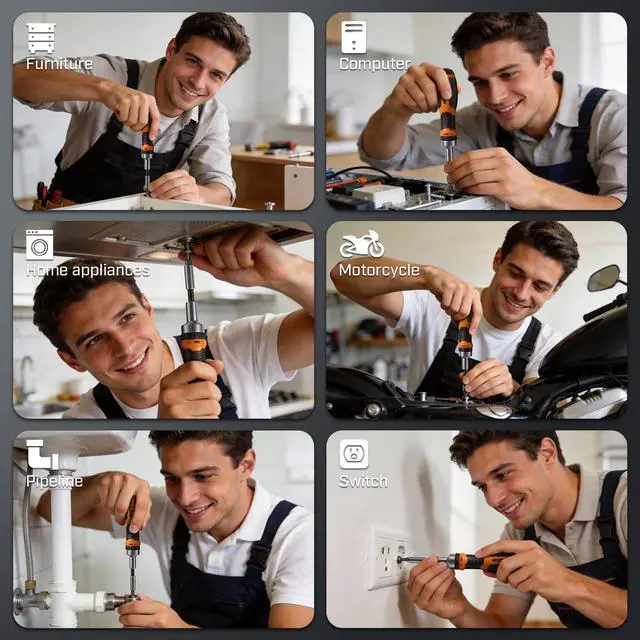 Furniture

Computer

Home appliances

Motorcycle

Pipeline

Switch