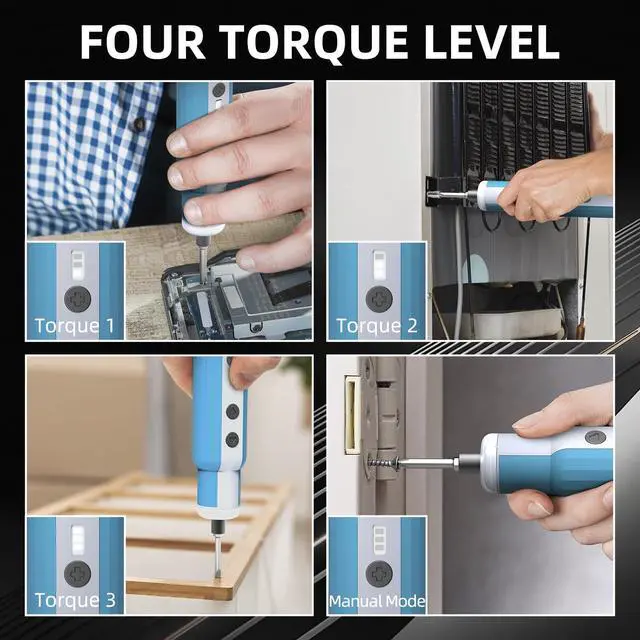 FOUR TORQUE LEVEL

Torque 1

Torque 2

Torque 3

Manual Mode