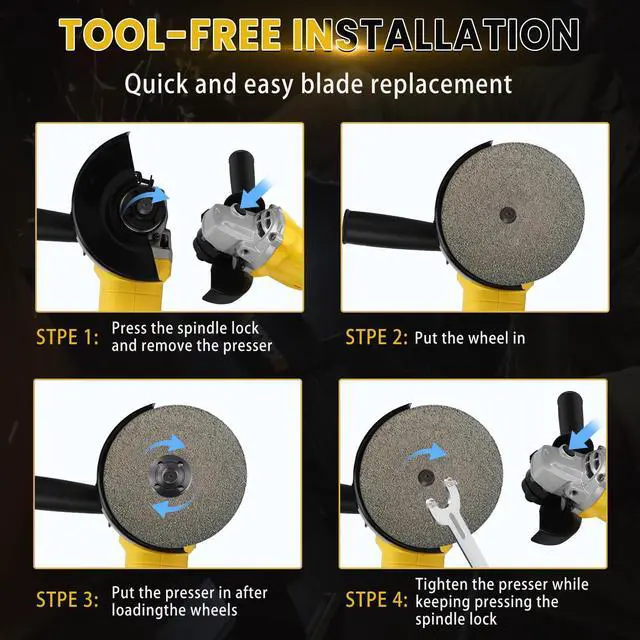 TOOL-FREE INSTALLATION

Quick and easy blade replacement

STPE 1: Press the spindle lock and remove the presser

STPE 2: Put the wheel in

STPE 3: Put the presser in after loadingthe wheels

STPE 4: Tighten the presser while keeping pressing the spindle lock