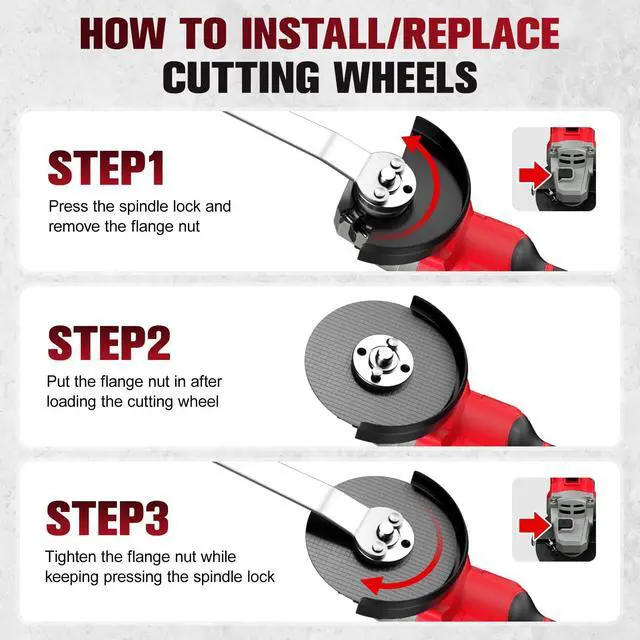 HOW TO INSTALL/REPLACE CUTTING WHEELS

STEP1
Press the spindle lock and remove the flange nut

STEP2
Put the flange nut in after loading the cutting wheel

STEP3
Tighten the flange nut while keeping pressing the spindle lock