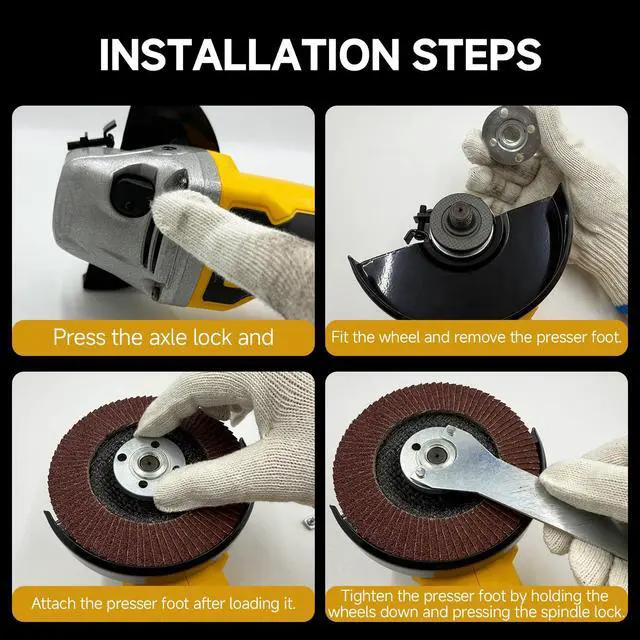 INSTALLATION STEPS

Press the axle lock and

Fit the wheel and remove the presser foot.

Attach the presser foot after loading it.

Tighten the presser foot by holding the wheels down and pressing the spindle lock.