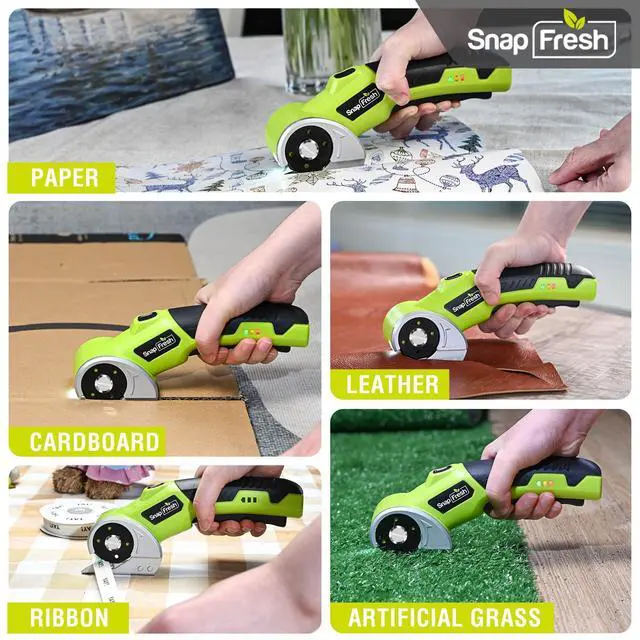 Snap Fresh

Snap Fresh

PAPER

Snap Fresh

CARDBOARD

Snap Fresh

LEATHER

Snap Fresh

RIBBON

Snap Fresh

ARTIFICIAL GRASS