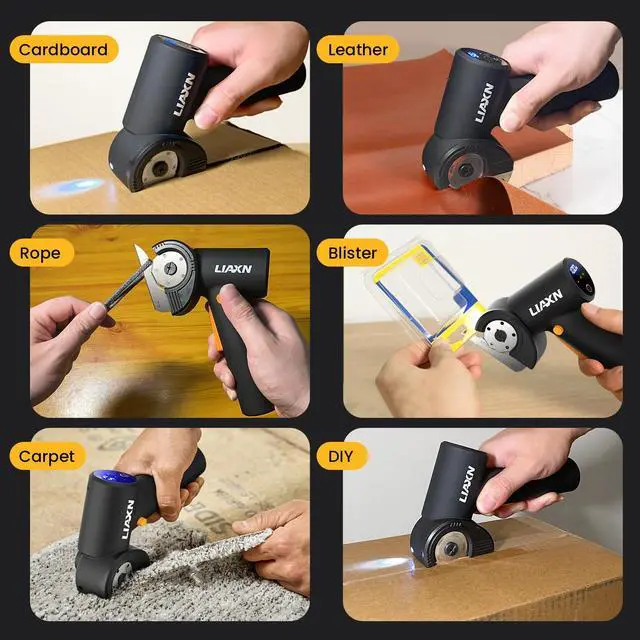 Cardboard
LIAXN
Leather
LIAXN
Rope
LIAXN
Blister
LIAXN
Carpet
LIAXN
DIY
LIAXN