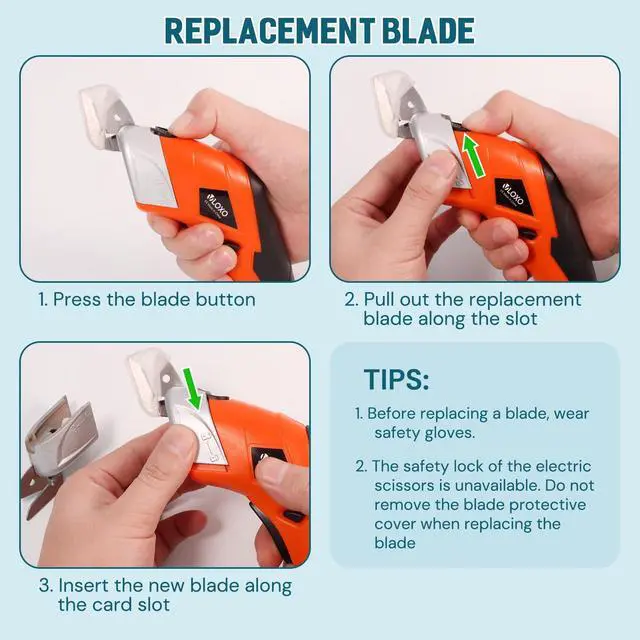 REPLACEMENT BLADE

VLOXO

1. Press the blade button

VLOXO

2. Pull out the replacement blade along the slot

3. Insert the new blade along the card slot

TIPS:

1. Before replacing a blade, wear safety gloves.

2. The safety lock of the electric scissors is unavailable. Do not remove the blade protective cover when replacing the blade