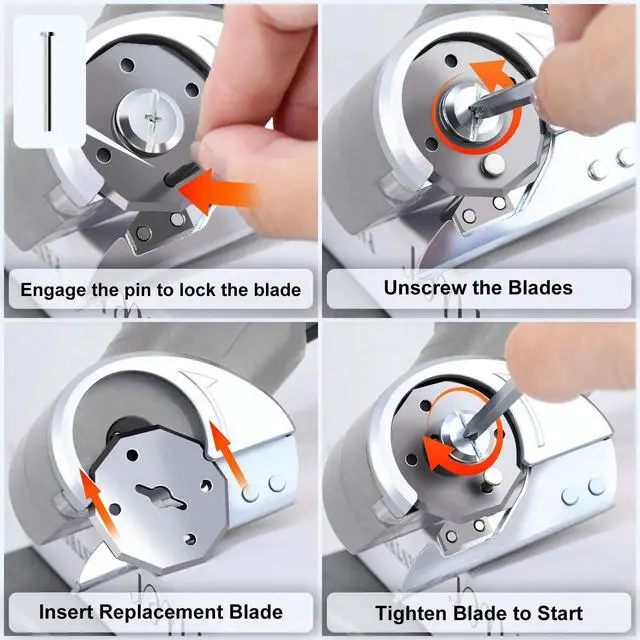 Engage the pin to lock the blade

Unscrew the Blades

Insert Replacement Blade

Tighten Blade to Start