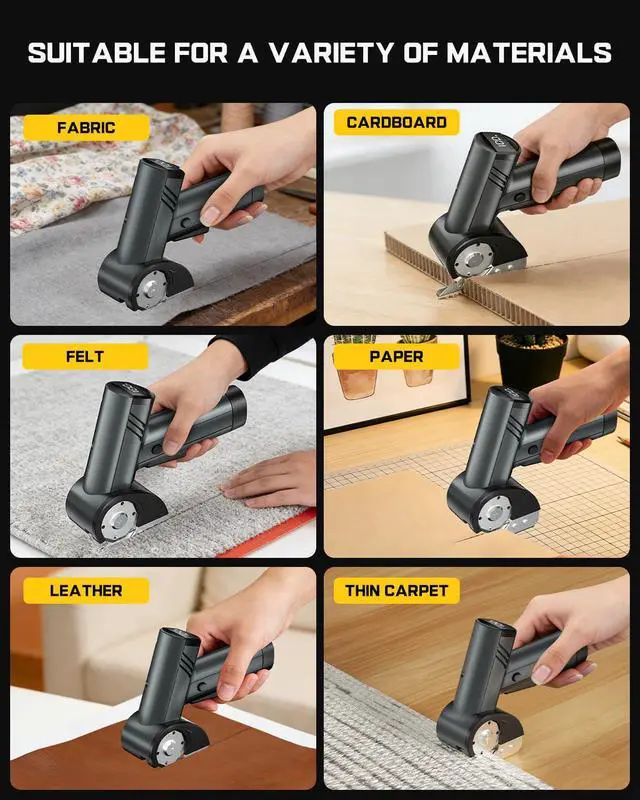 SUITABLE FOR A VARIETY OF MATERIALS

FABRIC

CARDBOARD

FELT

PAPER

LEATHER

THIN CARPET