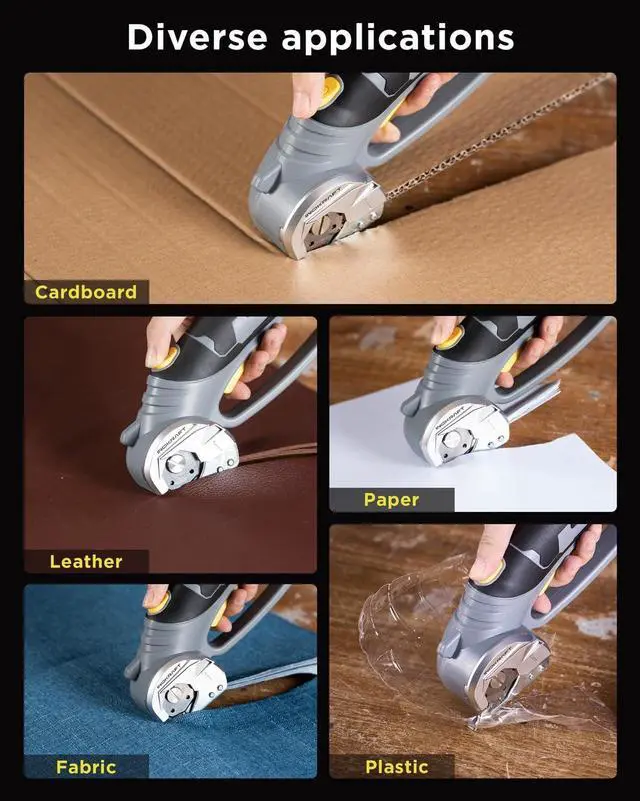 Diverse applications

Cardboard

Leather

Paper

Fabric

Plastic