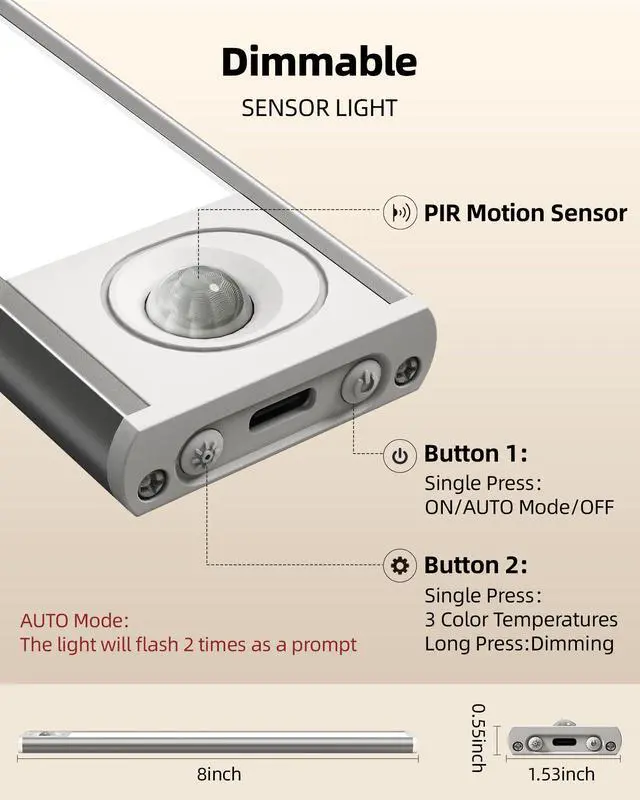 Dimmable
SENSOR LIGHT

PIR Motion Sensor

Button 1:
Single Press:
ON/AUTO Mode/OFF

Button 2:
Single Press:
3 Color Temperatures
Long Press:Dimming

AUTO Mode:
The light will flash 2 times as a prompt

8inch

0.55inch

1.53inch