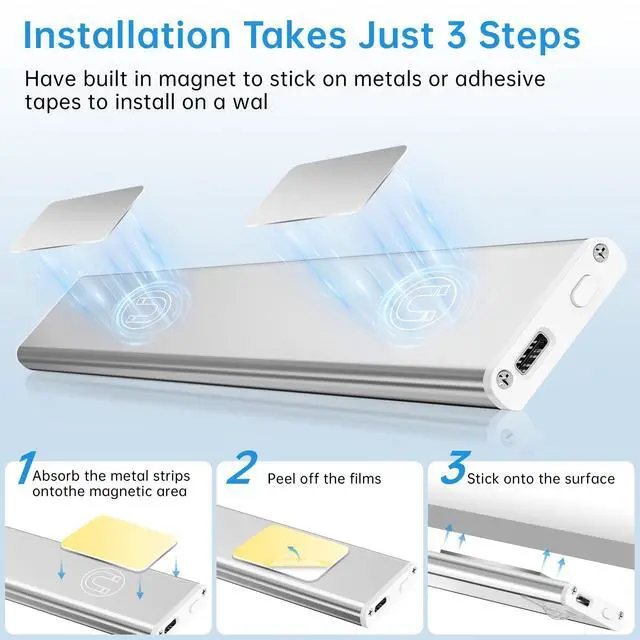 Installation Takes Just 3 Steps

Have built in magnet to stick on metals or adhesive tapes to install on a wal

1 Absorb the metal strips ontothe magnetic area

2 Peel off the films

3 Stick onto the surface