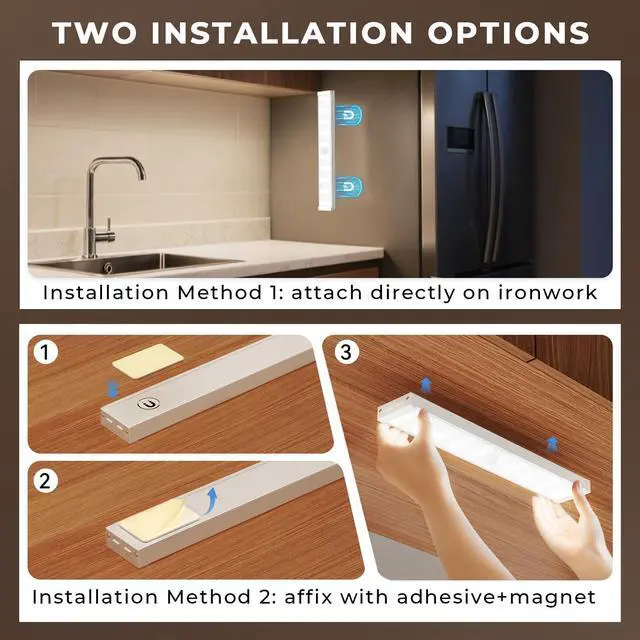 TWO INSTALLATION OPTIONS

Installation Method 1: attach directly on ironwork

1

2

3

Installation Method 2: affix with adhesive+magnet