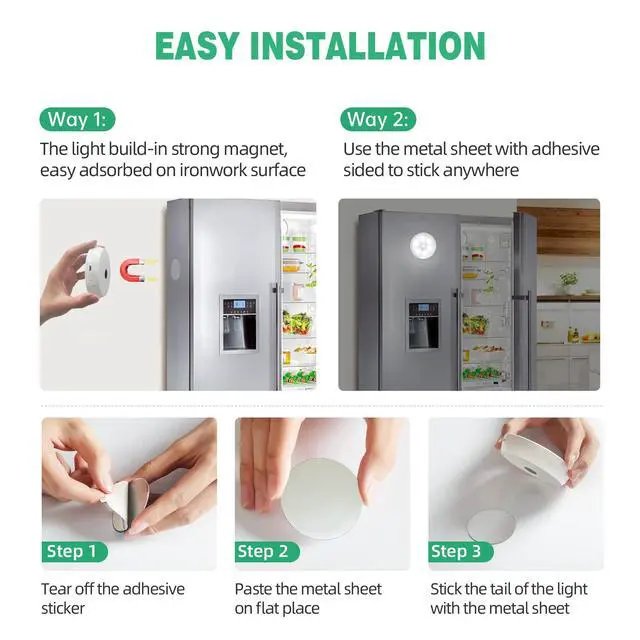 EASY INSTALLATION

Way 1:
The light build-in strong magnet, easy adsorbed on ironwork surface

Way 2:
Use the metal sheet with adhesive sided to stick anywhere

Step 1
Tear off the adhesive sticker

Step 2
Paste the metal sheet on flat place

Step 3
Stick the tail of the light with the metal sheet