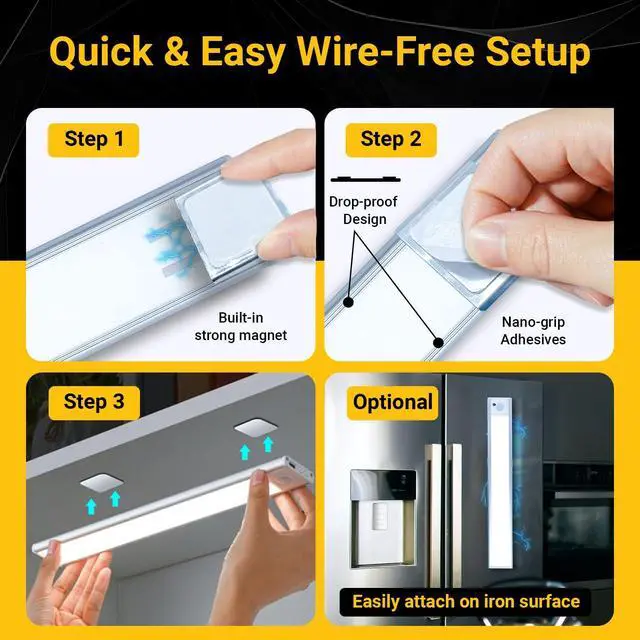 Quick & Easy Wire-Free Setup

Step 1

Built-in strong magnet

Step 2

Drop-proof Design

Nano-grip Adhesives

Step 3

Optional

Easily attach on iron surface