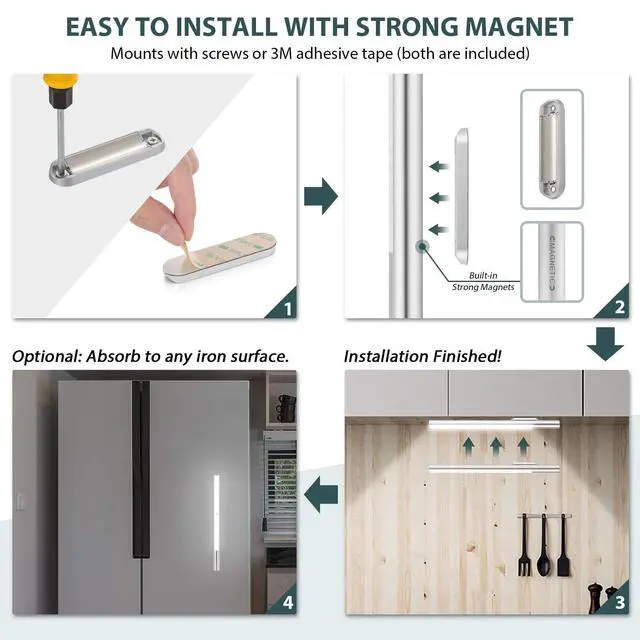 EASY TO INSTALL WITH STRONG MAGNET
Mounts with screws or 3M adhesive tape (both are included)

1

MAGNETIC

Built-in Strong Magnets

2

Optional: Absorb to any iron surface.

Installation Finished!

4

3