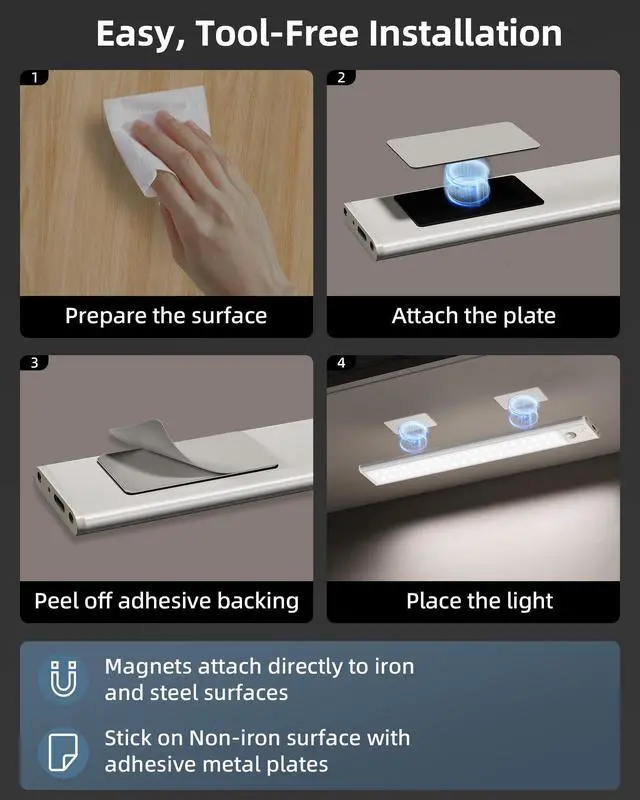 Easy, Tool-Free Installation

1

Prepare the surface

2

Attach the plate

3

Peel off adhesive backing

4

Place the light

Magnets attach directly to iron and steel surfaces

Stick on Non-iron surface with adhesive metal plates