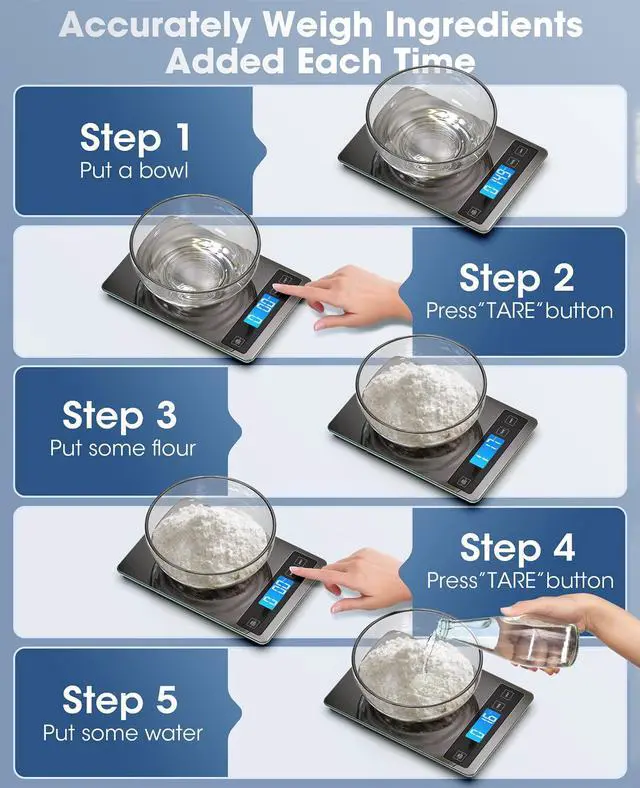 Accurately Weigh Ingredients Added Each Time

Step 1
Put a bowl

Step 2
Press"TARE"button

Step 3
Put some flour

Step 4
Press"TARE"button

Step 5
Put some water