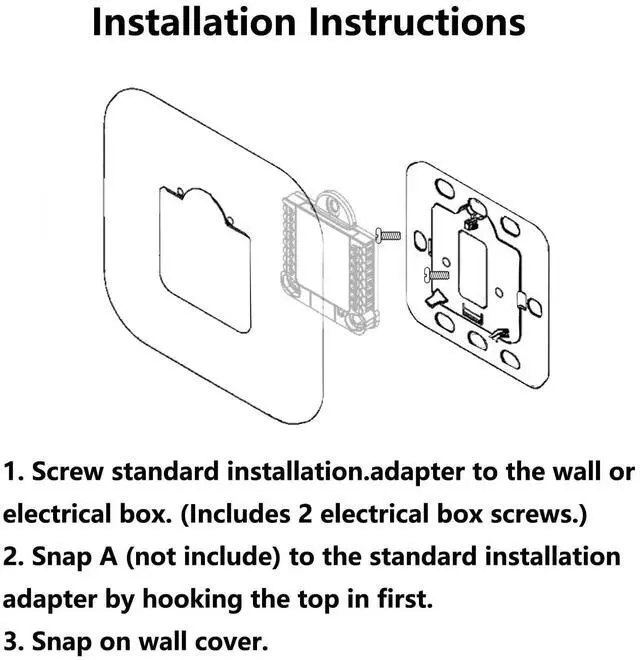 Installation Instructions

1. Screw standard installation.adapter to the wall or electrical box. (Includes 2 electrical box screws.)
2. Snap A (not include) to the standard installation adapter by hooking the top in first.
3. Snap on wall cover.