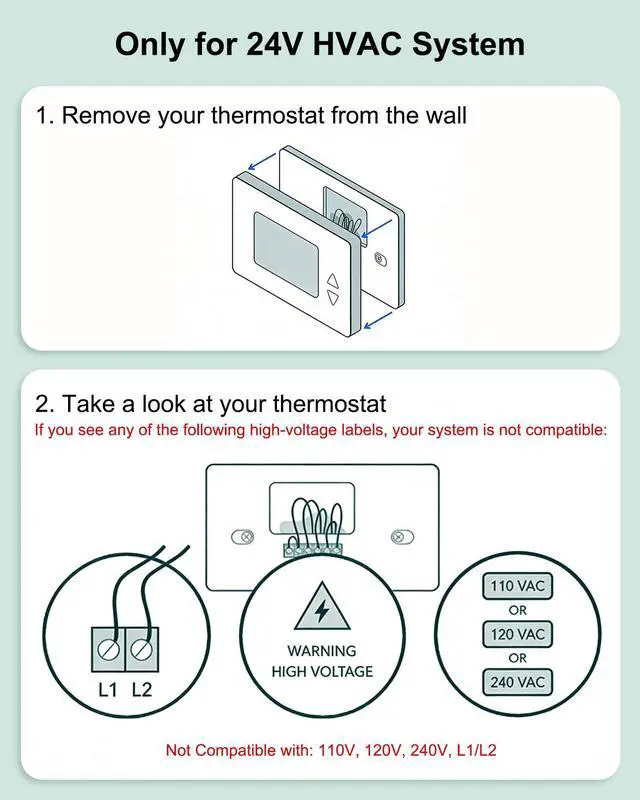 Only for 24V HVAC System

1. Remove your thermostat from the wall

2. Take a look at your thermostat

If you see any of the following high-voltage labels, your system is not compatible:

L1 L2

WARNING
HIGH VOLTAGE

110 VAC
OR
120 VAC
OR
240 VAC

Not Compatible with: 110V, 120V, 240V, L1/L2