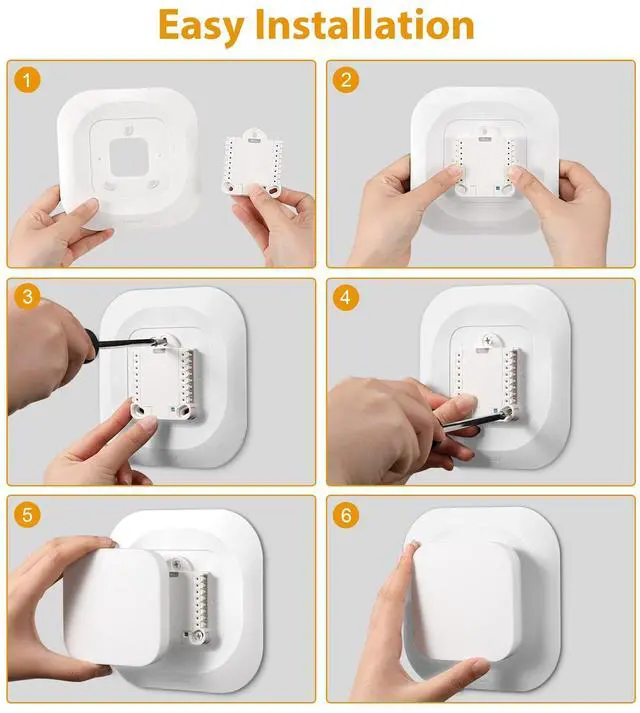 Easy Installation

1

2

3

4

5

6