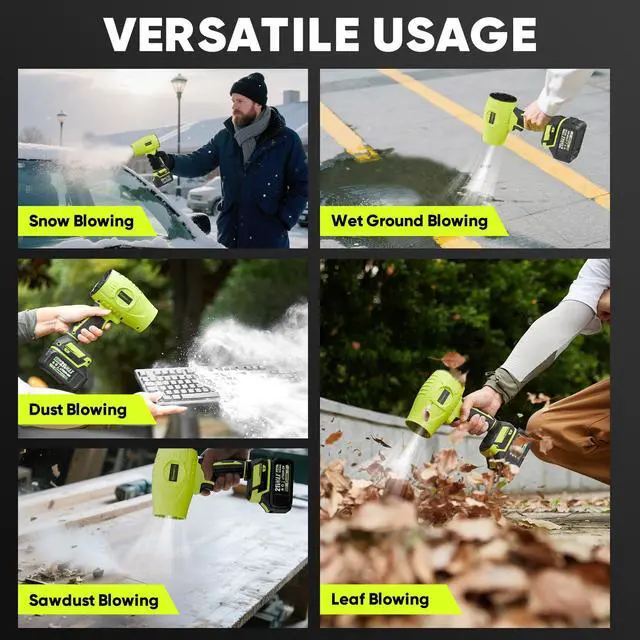 VERSATILE USAGE

Snow Blowing

Wet Ground Blowing

Dust Blowing

Sawdust Blowing

Leaf Blowing