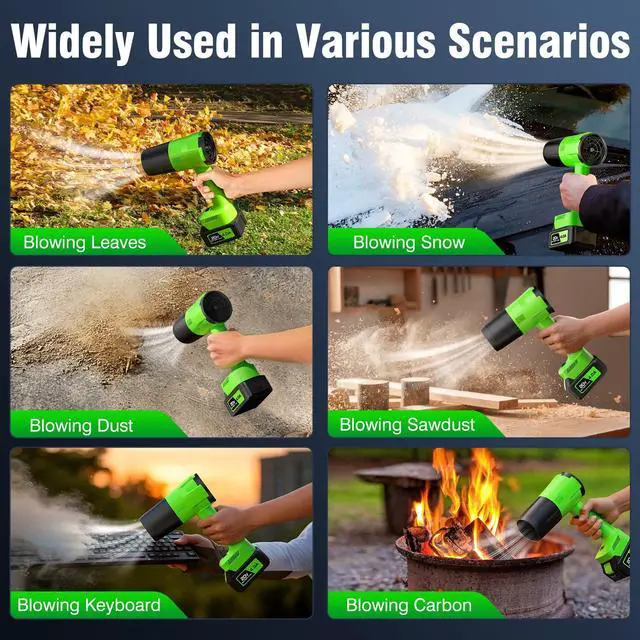 Widely Used in Various Scenarios

Blowing Leaves

Blowing Snow

Blowing Dust

Blowing Sawdust

Blowing Keyboard

Blowing Carbon