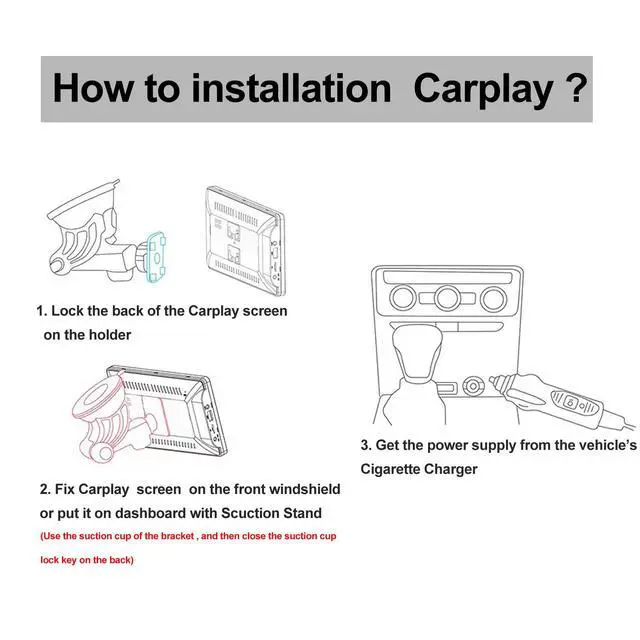 How to installation Carplay ?

1. Lock the back of the Carplay screen on the holder

2. Fix Carplay screen on the front windshield or put it on dashboard with Scuction Stand

(Use the suction cup of the bracket , and then close the suction cup lock key on the back)

3. Get the power supply from the vehicle's Cigarette Charger