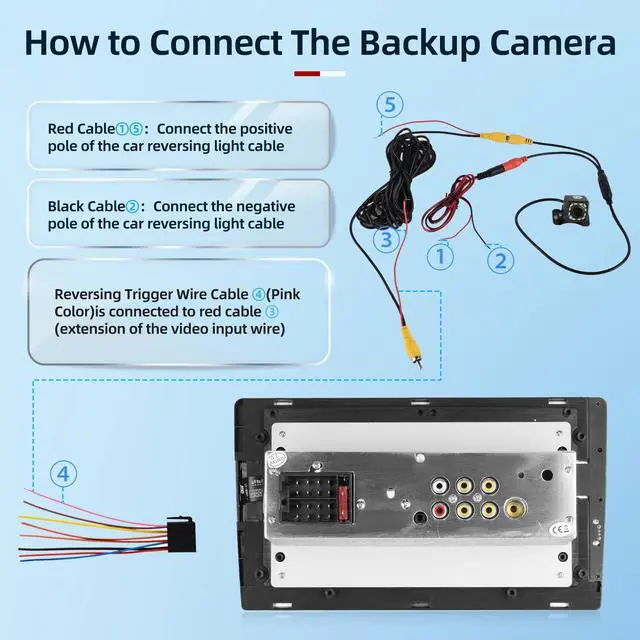 How to Connect The Backup Camera

Red Cable①⑤: Connect the positive pole of the car reversing light cable

Black Cable②: Connect the negative pole of the car reversing light cable

Reversing Trigger Wire Cable ④(Pink Color)is connected to red cable ③ (extension of the video input wire)

5

3

1

2

4

CE