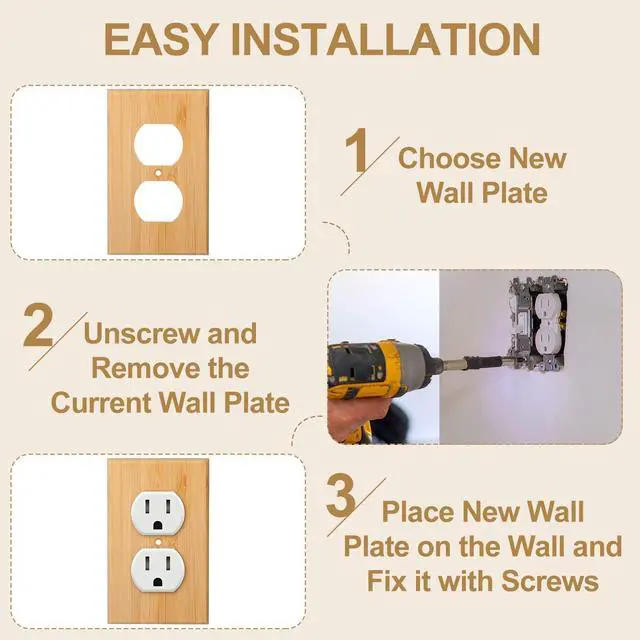 EASY INSTALLATION

1 Choose New Wall Plate

2 Unscrew and Remove the Current Wall Plate

3 Place New Wall Plate on the Wall and Fix it with Screws