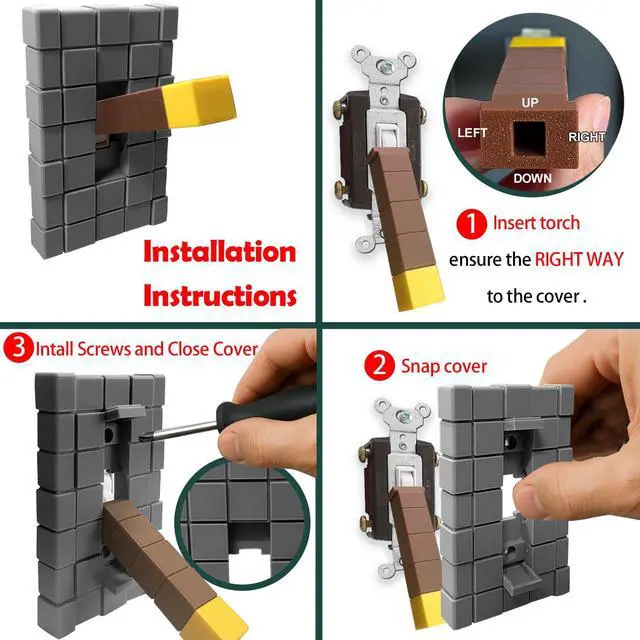 Installation Instructions

UP
LEFT
RIGHT
DOWN

1 Insert torch
ensure the RIGHT WAY
to the cover .

3 Intall Screws and Close Cover

2 Snap cover