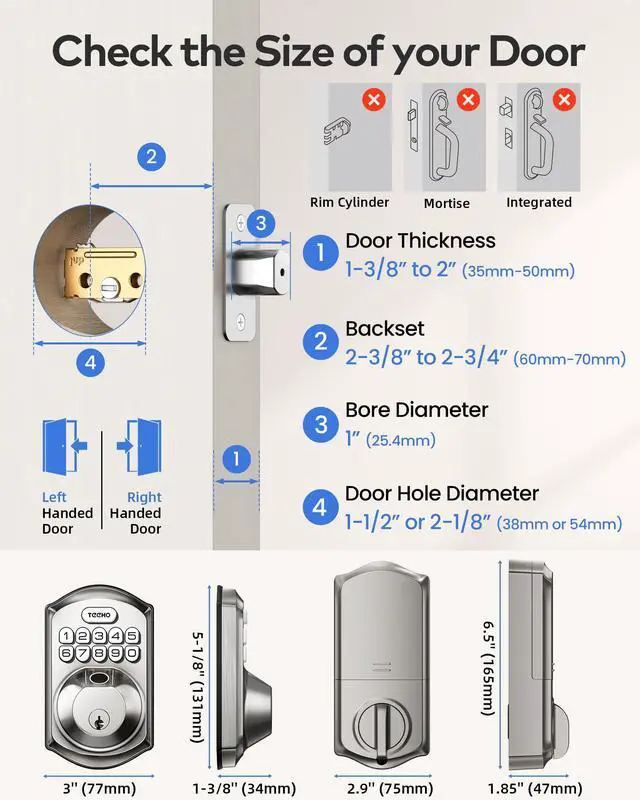 Check the Size of your Door

Rim Cylinder
Mortise
Integrated

2
3
4
1

1 Door Thickness
1-3/8" to 2" (35mm-50mm)

2 Backset
2-3/8" to 2-3/4" (60mm-70mm)

3 Bore Diameter
1" (25.4mm)

4 Door Hole Diameter
1-1/2" or 2-1/8" (38mm or 54mm)

Left Handed Door
Right Handed Door

TEEHO
1 2 3 4 5
6 7 8 9 0

5-1/8" (131mm)
6.5" (165mm)

3" (77mm)
1-3/8" (34mm)
2.9" (75mm)
1.85" (47mm)