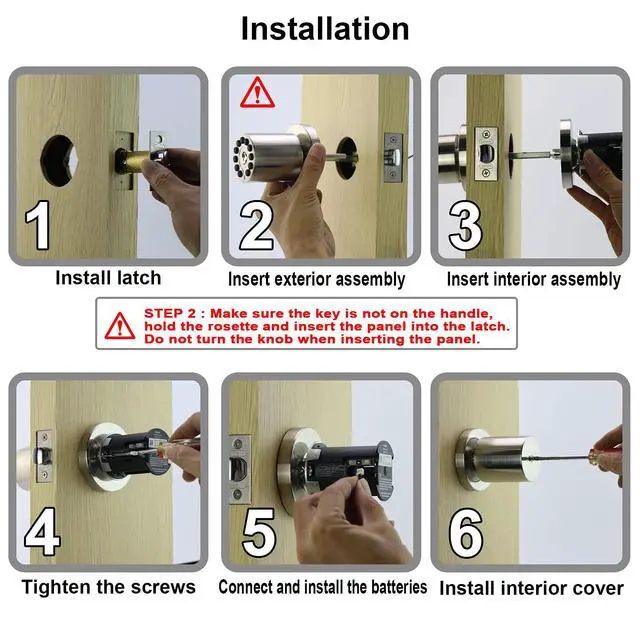 Installation

1
Install latch

2
Insert exterior assembly

3
Insert interior assembly

STEP 2 : Make sure the key is not on the handle, hold the rosette and insert the panel into the latch. Do not turn the knob when inserting the panel.

4
Tighten the screws

5
Connect and install the batteries

6
Install interior cover