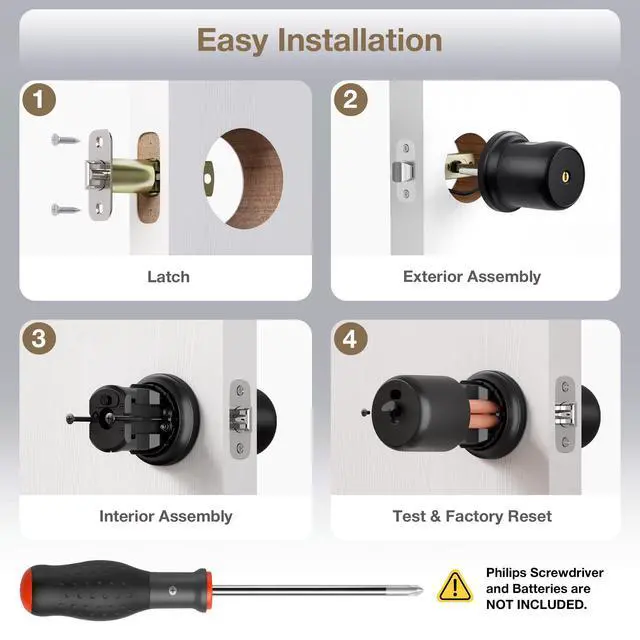 Easy Installation

1

Latch

2

Exterior Assembly

3

Interior Assembly

4

Test & Factory Reset

Philips Screwdriver and Batteries are NOT INCLUDED.