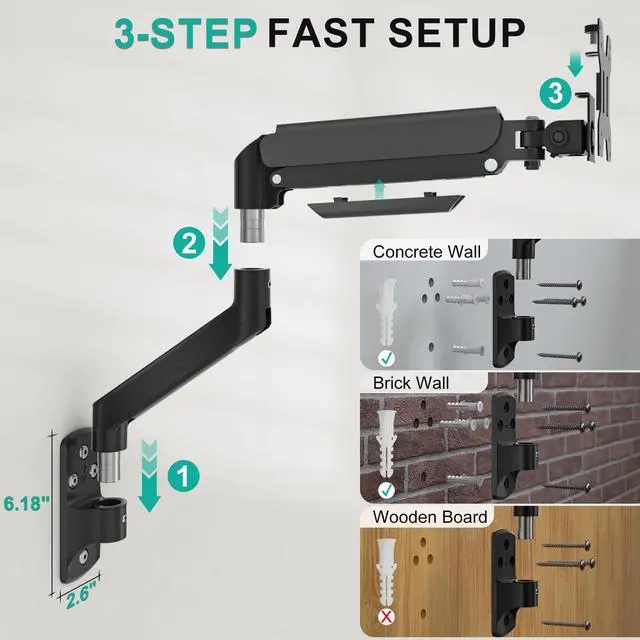 3-STEP FAST SETUP

3

2

1

6.18"

2.6"

Concrete Wall

Brick Wall

Wooden Board