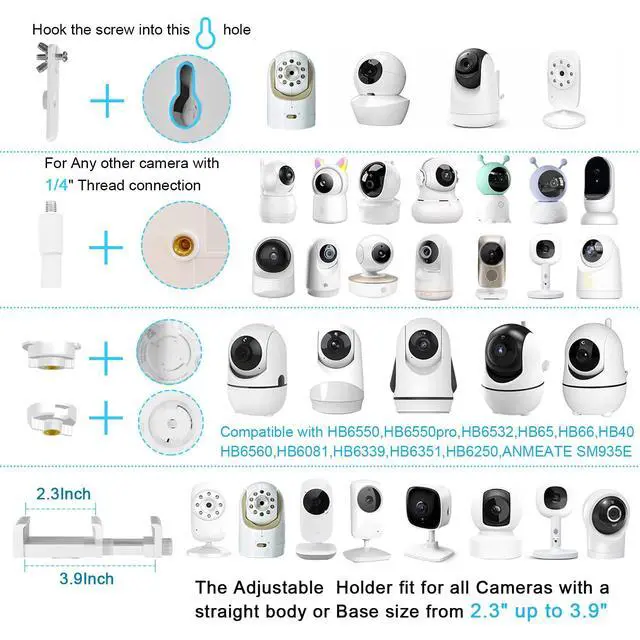 Hook the screw into this hole

For Any other camera with 1/4" Thread connection

Compatible with HB6550,HB6550pro,HB6532,HB65,HB66,HB40 HB6560,HB6081,HB6339,HB6351,HB6250,ANMEATE SM935E

2.3Inch

3.9Inch

The Adjustable Holder fit for all Cameras with a straight body or Base size from 2.3" up to 3.9"