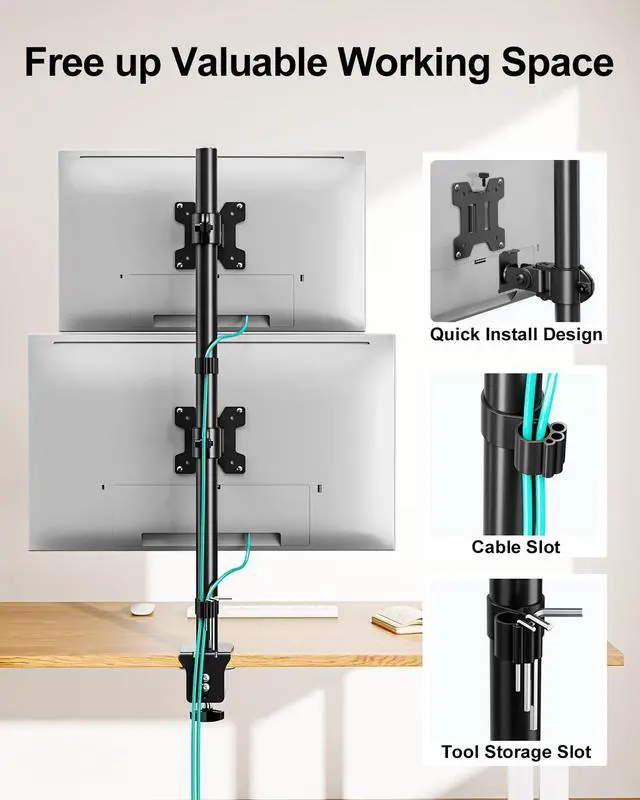 Free up Valuable Working Space

Quick Install Design

Cable Slot

Tool Storage Slot