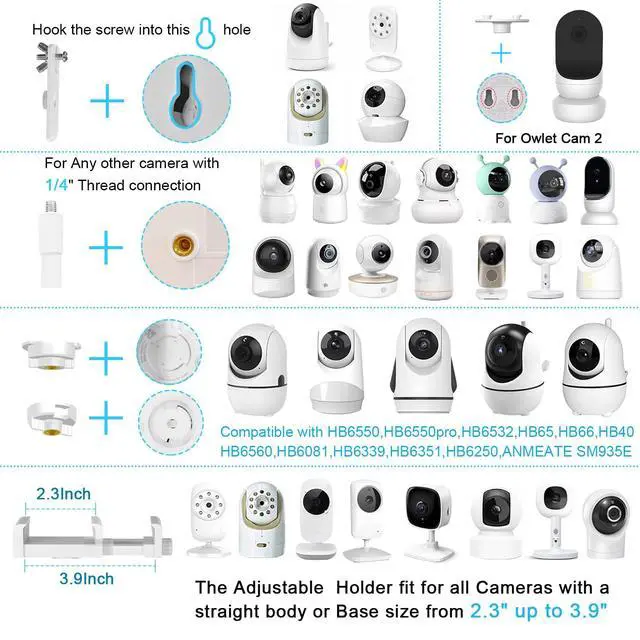 Hook the screw into this hole

For Owlet Cam 2

For Any other camera with 1/4" Thread connection

Compatible with HB6550,HB6550pro,HB6532,HB65,HB66,HB40 HB6560,HB6081,HB6339,HB6351,HB6250,ANMEATE SM935E

2.3Inch

3.9Inch

The Adjustable Holder fit for all Cameras with a straight body or Base size from 2.3" up to 3.9"