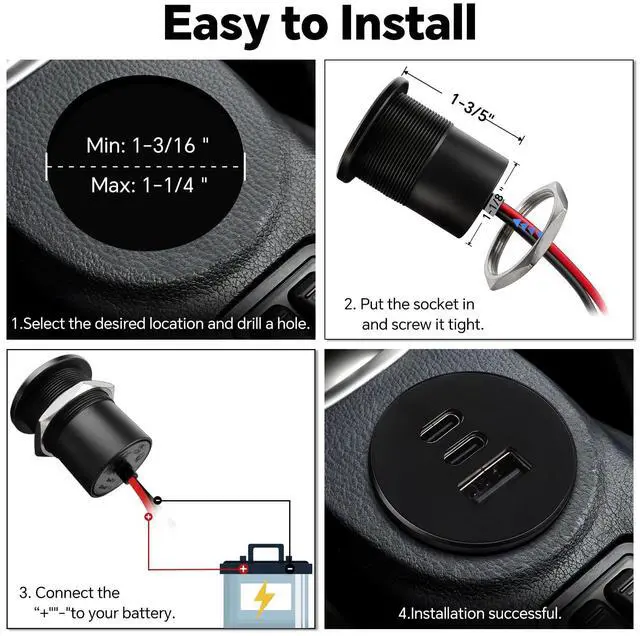 Easy to Install

Min: 1-3/16 "

Max: 1-1/4 "

1.Select the desired location and drill a hole.

1-3/5"

1-1/8"

2. Put the socket in and screw it tight.

3. Connect the "+""-"to your battery.

4.Installation successful.