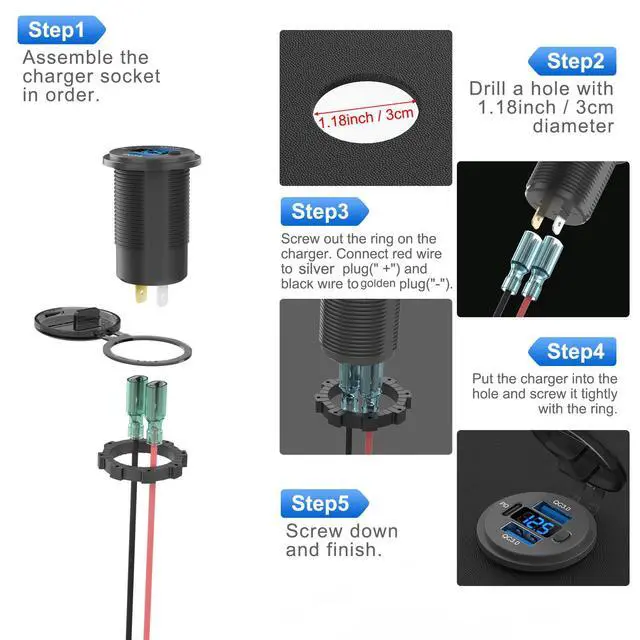 Step1

Assemble the charger socket in order.

1.18inch / 3cm

Step2

Drill a hole with 1.18inch / 3cm diameter

Step3

Screw out the ring on the charger. Connect red wire to silver plug(" +") and black wire to golden plug("-").

Step4

Put the charger into the hole and screw it tightly with the ring.

Step5

Screw down and finish.

PD

QC3.0

12.5

QC3.0