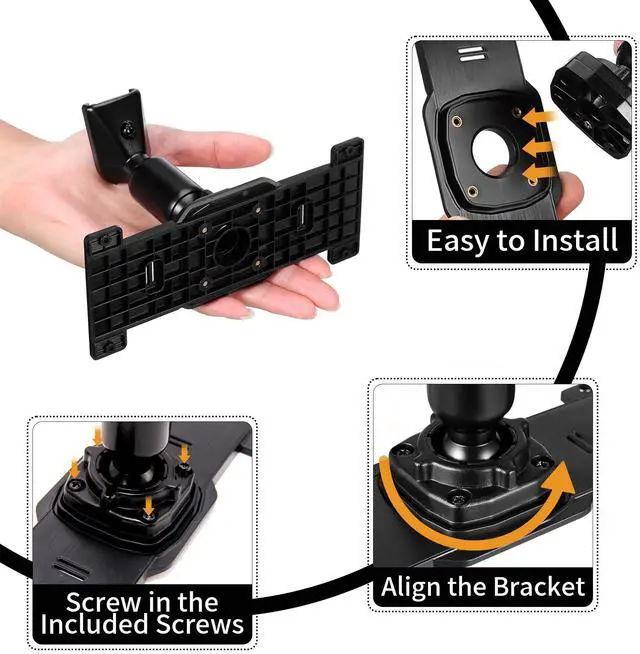 Easy to Install

Align the Bracket

Screw in the Included Screws