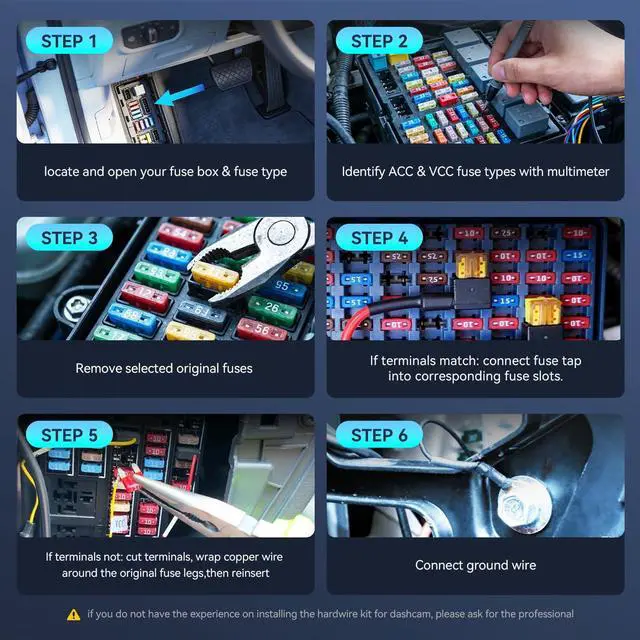 STEP 1

locate and open your fuse box & fuse type

STEP 2

Identify ACC & VCC fuse types with multimeter

STEP 3

Remove selected original fuses

STEP 4

If terminals match: connect fuse tap into corresponding fuse slots.

STEP 5

If terminals not: cut terminals, wrap copper wire around the original fuse legs,then reinsert

STEP 6

Connect ground wire

if you do not have the experience on installing the hardwire kit for dashcam, please ask for the professional