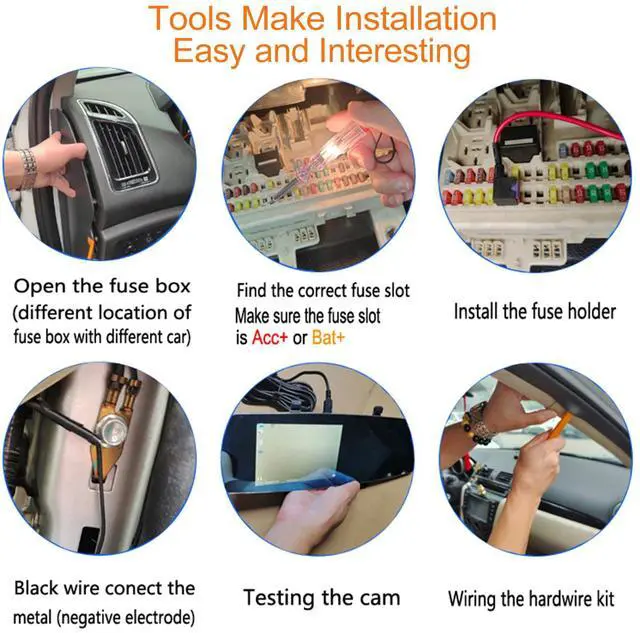 Tools Make Installation Easy and Interesting

Open the fuse box (different location of fuse box with different car)

Find the correct fuse slot
Make sure the fuse slot is Acc+ or Bat+

Install the fuse holder

Black wire conect the metal (negative electrode)

Testing the cam

Wiring the hardwire kit