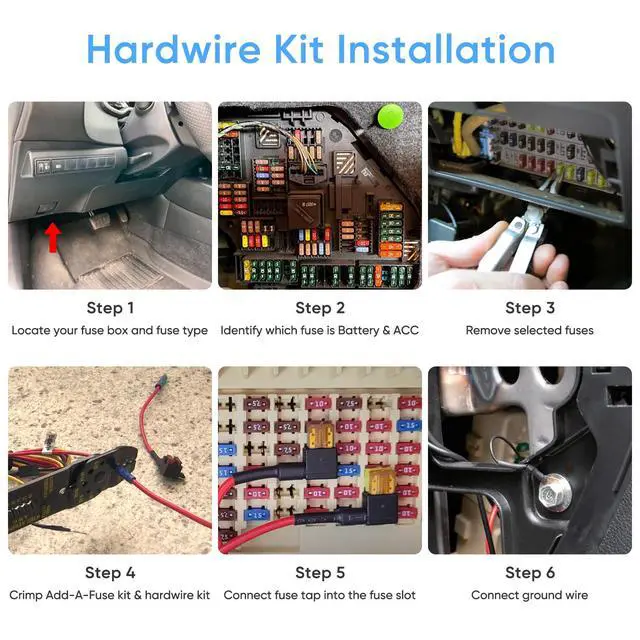 Hardwire Kit Installation

Step 1
Locate your fuse box and fuse type

Step 2
Identify which fuse is Battery & ACC

Step 3
Remove selected fuses

Step 4
Crimp Add-A-Fuse kit & hardwire kit

Step 5
Connect fuse tap into the fuse slot

Step 6
Connect ground wire