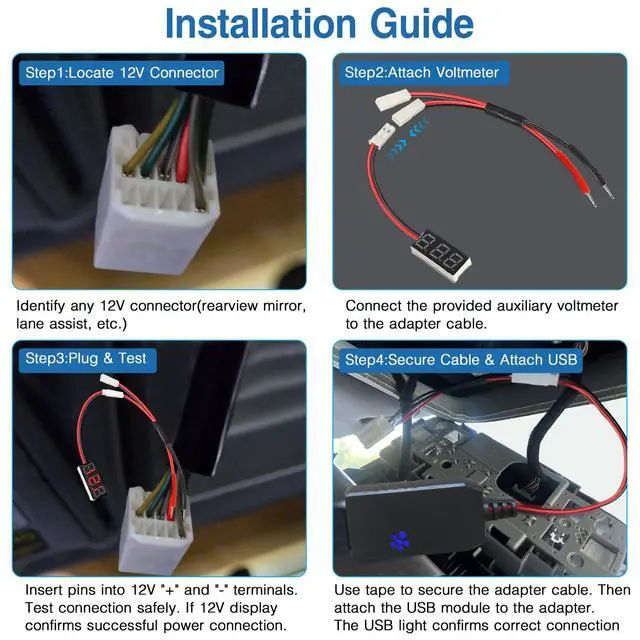 Installation Guide

Step1:Locate 12V Connector

Identify any 12V connector(rearview mirror, lane assist, etc.)

Step2:Attach Voltmeter

Connect the provided auxiliary voltmeter to the adapter cable.

Step3:Plug & Test

Insert pins into 12V "+" and "-" terminals. Test connection safely. If 12V display confirms successful power connection.

Step4:Secure Cable & Attach USB

Use tape to secure the adapter cable. Then attach the USB module to the adapter. The USB light confirms correct connection