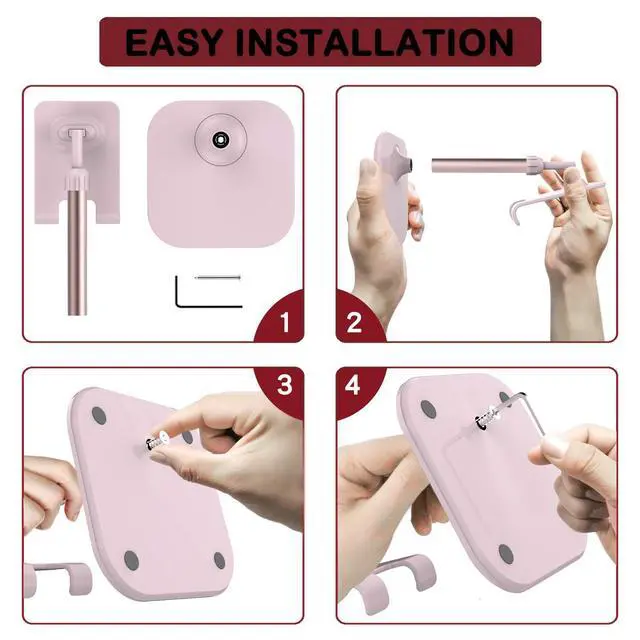 EASY INSTALLATION

1

2

3

4