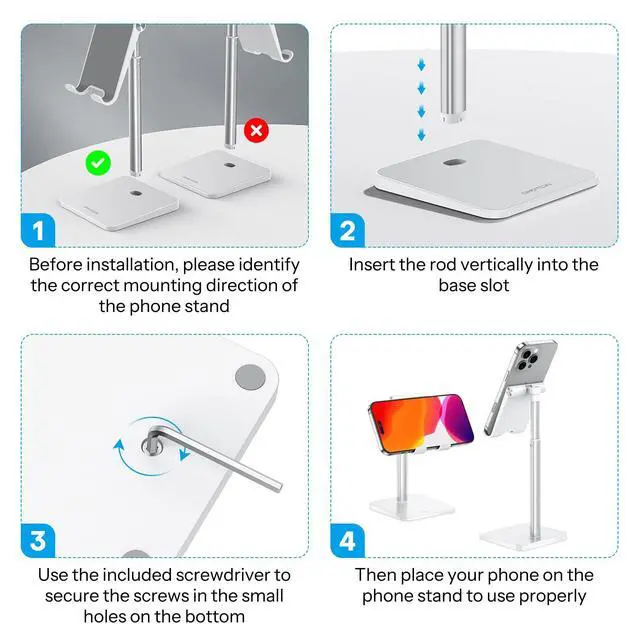 1

Before installation, please identify the correct mounting direction of the phone stand

2

Insert the rod vertically into the base slot

3

Use the included screwdriver to secure the screws in the small holes on the bottom

4

Then place your phone on the phone stand to use properly