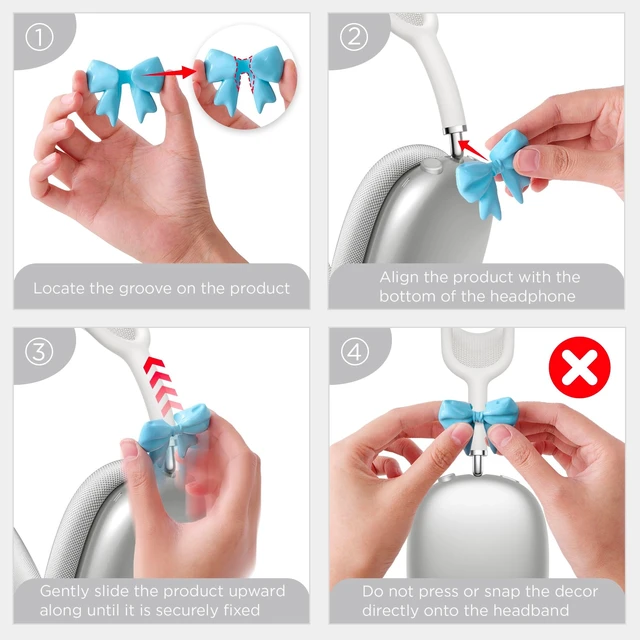 ①

Locate the groove on the product

②

Align the product with the bottom of the headphone

③

Gently slide the product upward along until it is securely fixed

④

Do not press or snap the decor directly onto the headband