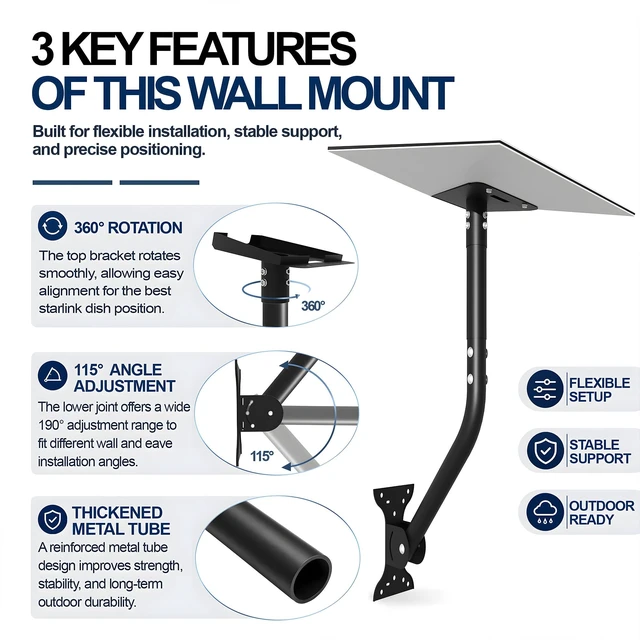 3 KEY FEATURES
OF THIS WALL MOUNT

Built for flexible installation, stable support, and precise positioning.

360° ROTATION
The top bracket rotates smoothly, allowing easy alignment for the best starlink dish position.

360°

115° ANGLE ADJUSTMENT
The lower joint offers a wide 190° adjustment range to fit different wall and eave installation angles.

115°

THICKENED METAL TUBE
A reinforced metal tube design improves strength, stability, and long-term outdoor durability.

FLEXIBLE SETUP

STABLE SUPPORT

OUTDOOR READY