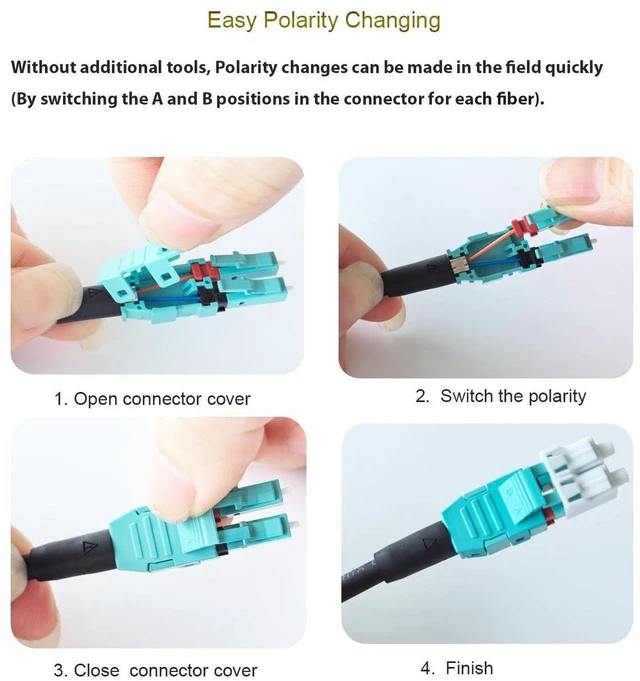 Easy Polarity Changing

Without additional tools, Polarity changes can be made in the field quickly (By switching the A and B positions in the connector for each fiber).

1. Open connector cover

2. Switch the polarity

3. Close connector cover

4. Finish