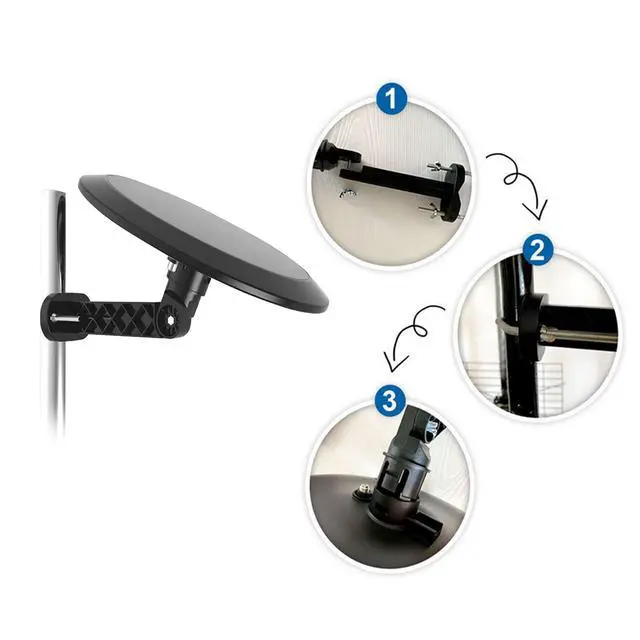 1

2

3